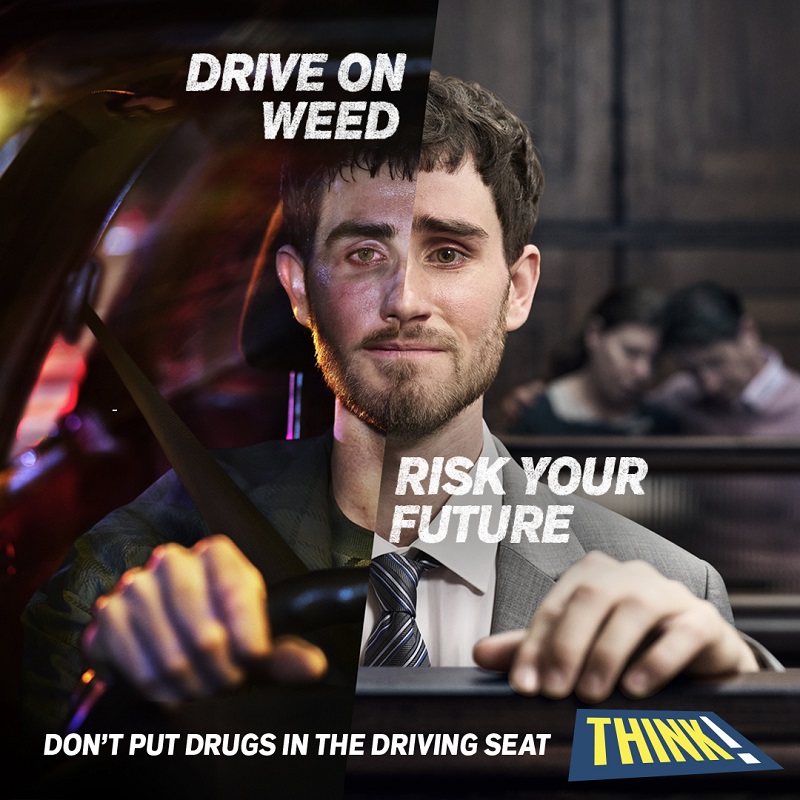 DRIVE ON WEED

RISK YOUR FUTURE

DON'T PUT DRUGS IN THE DRIVING SEAT

THINK!