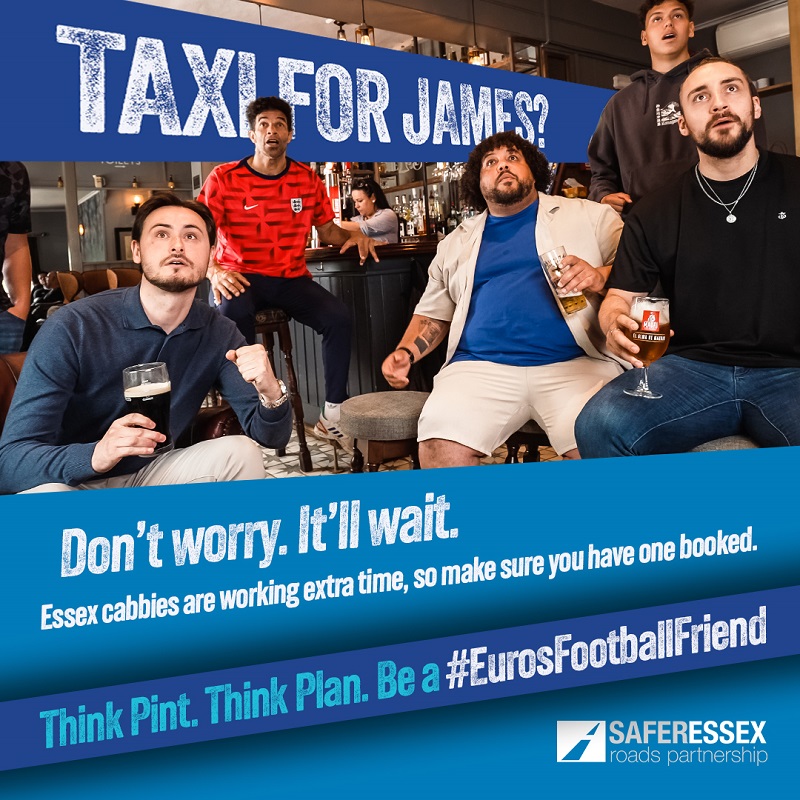 TAXI FOR JAMES?

Don't worry. It'll wait.

Essex cabbies are working extra time, so make sure you have one booked.

Think Pint. Think Plan. Be a #EurosFootballFriend

SAFERESSEX roads partnership