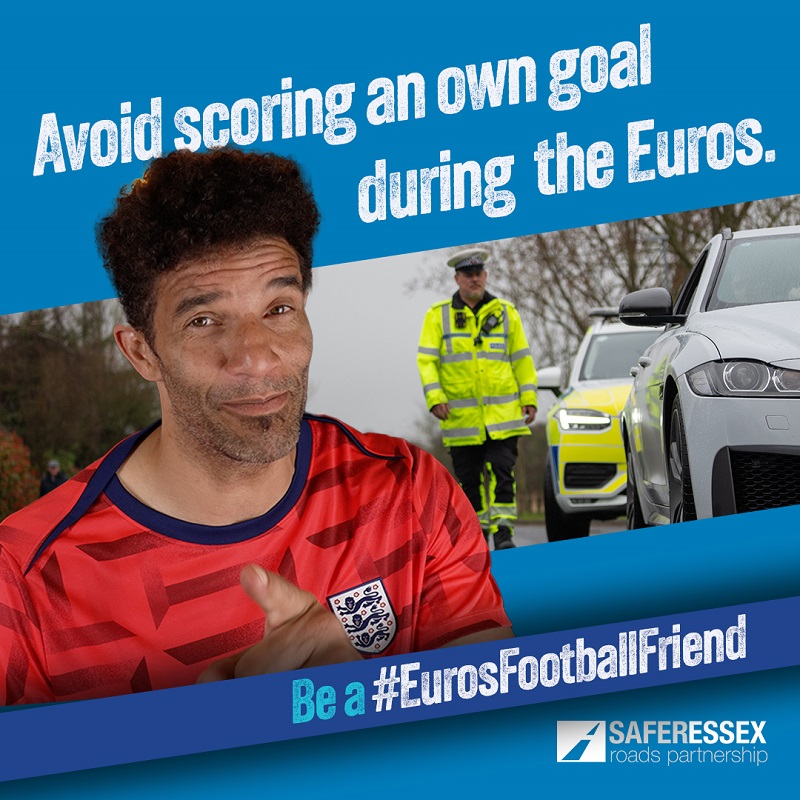 Avoid scoring an own goal during the Euros.

Be a #EurosFootballFriend

SAFERESSEX roads partnership