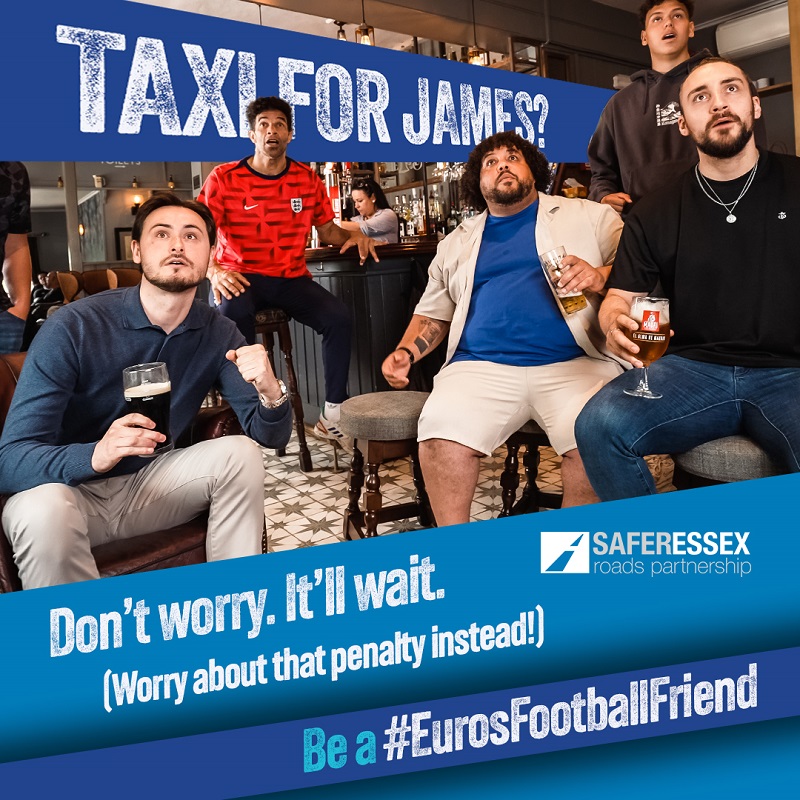 TAXI FOR JAMES?

SAFERESSEX
roads partnership

Don't worry. It'll wait.
(Worry about that penalty instead!)

Be a #EurosFootballFriend