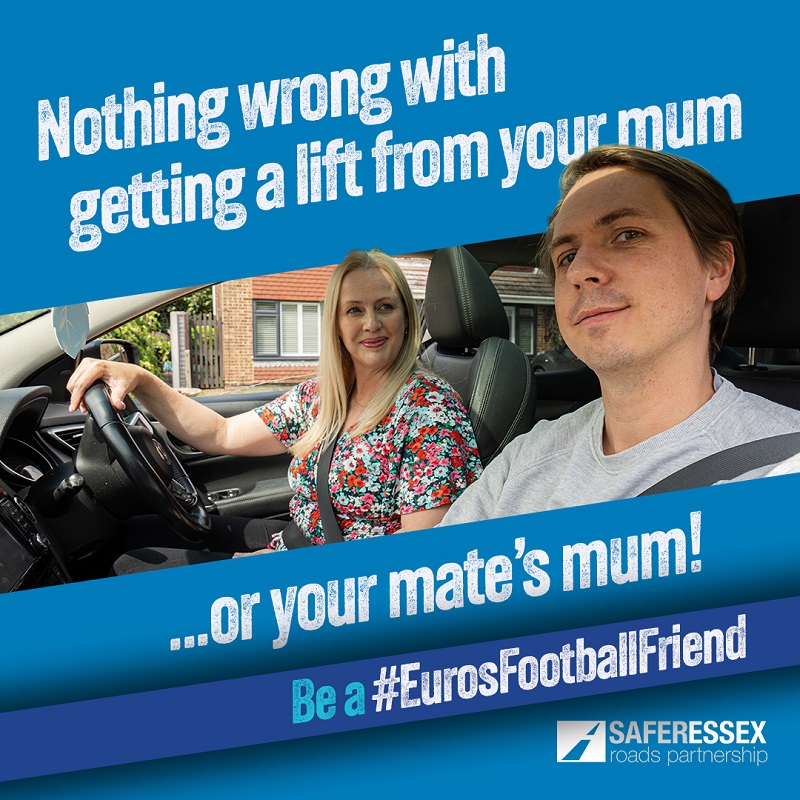 Nothing wrong with getting a lift from your mum

...or your mate's mum!

Be a #EurosFootballFriend

SAFERESSEX roads partnership